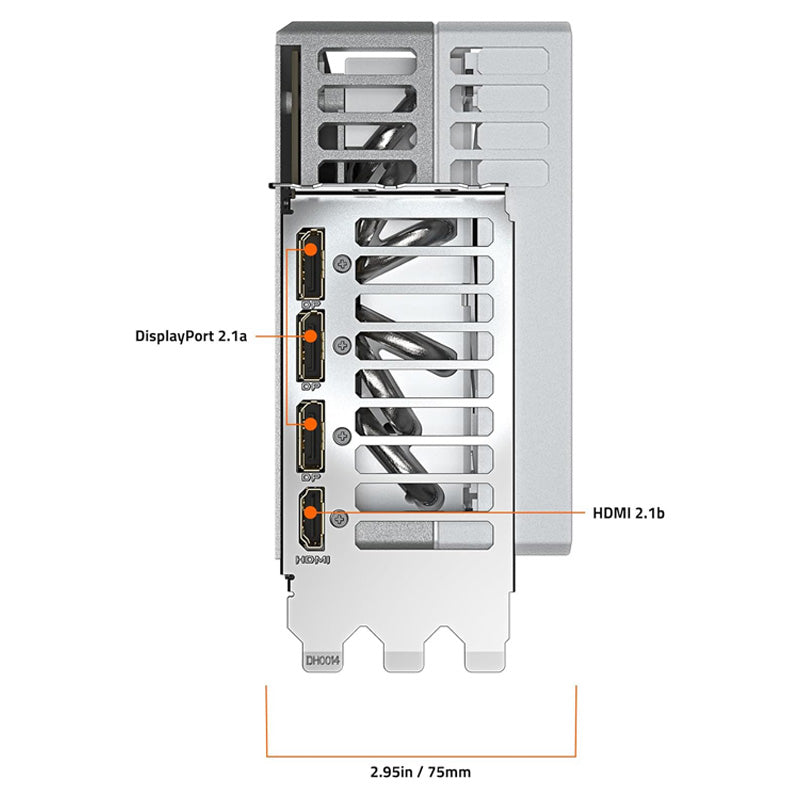 DP
DisplayPort 2.1a
DP
DP
HDMI 2.1b
HDMI
DH0014
2.95in / 75mm